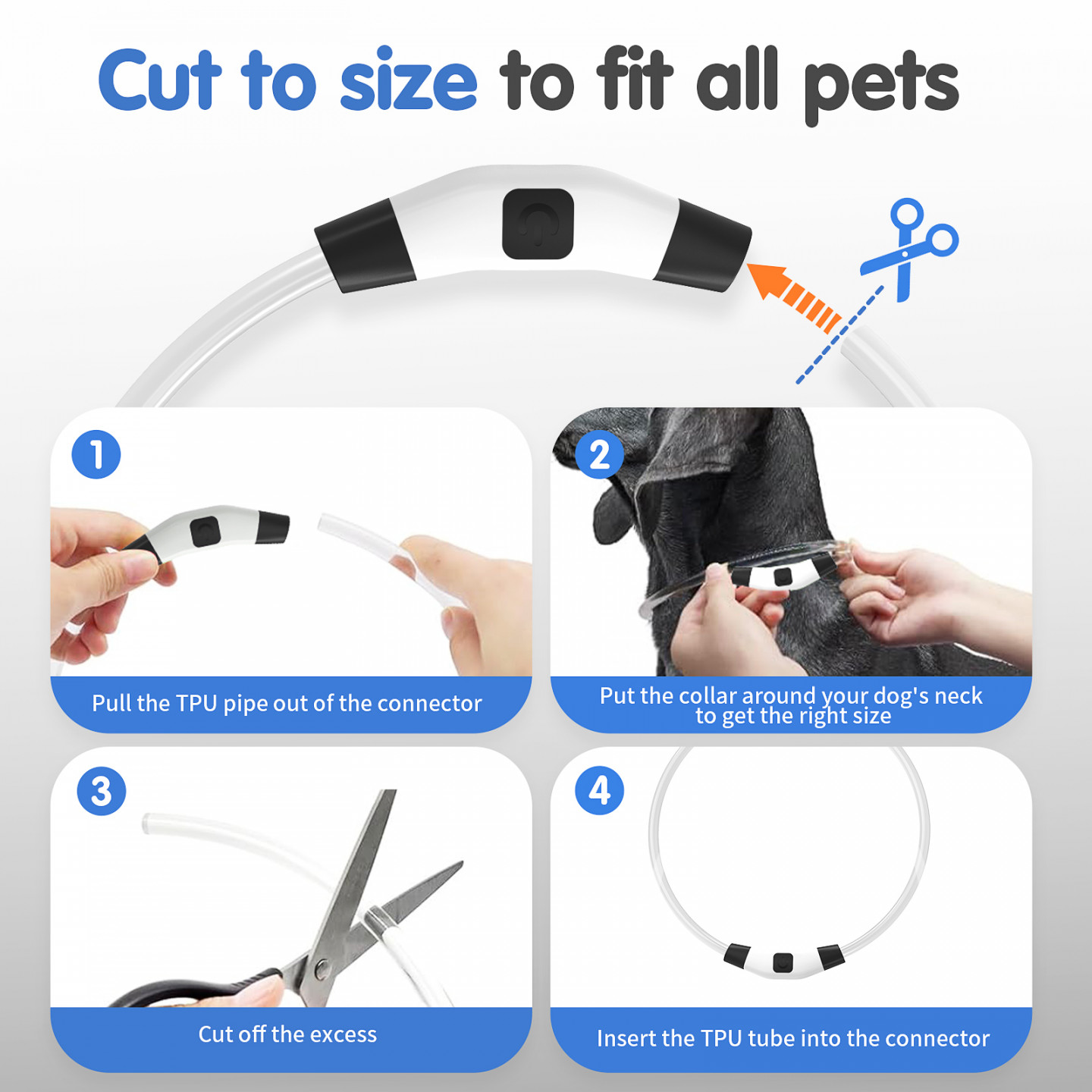 Cut to size to fit all pets

1

Pull the TPU pipe out of the connector

2

Put the collar around your dog's neck to get the right size

3

Cut off the excess

4

Insert the TPU tube into the connector